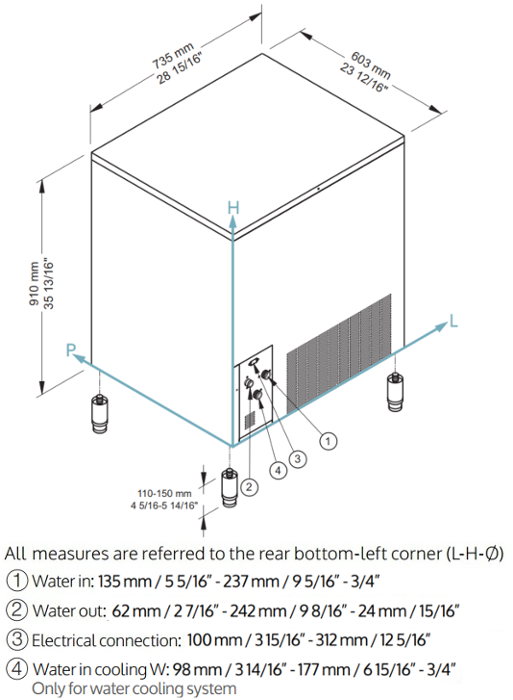 735 mm
28 15/16"

603 mm
23 12/16"

910 mm
35 13/16"

H

L

P

1

2

3

4

110-150 mm
4 5/16-5 14/16"

All measures are referred to the rear bottom-left corner (L-H-Ø)

① Water in: 135 mm / 5 5/16" - 237 mm / 9 5/16" - 3/4"

② Water out: 62 mm / 2 7/16" - 242 mm / 9 8/16" - 24 mm / 15/16"

③ Electrical connection: 100 mm / 3 15/16" - 312 mm / 12 5/16"

④ Water in cooling W: 98 mm / 3 14/16" - 177 mm / 6 15/16" - 3/4"
Only for water cooling system