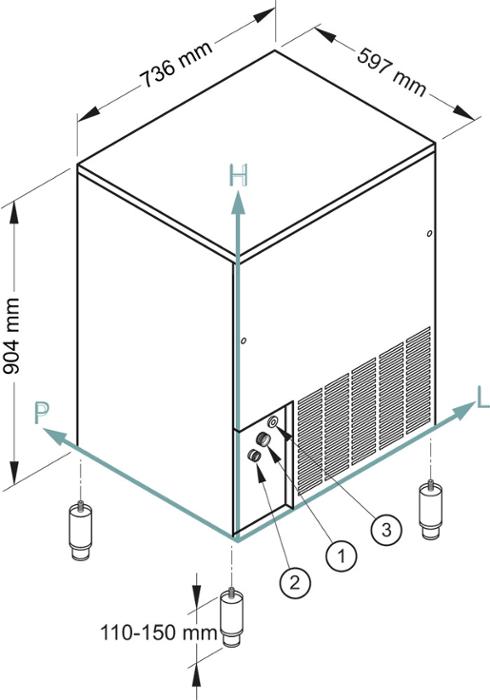 736 mm
597 mm
H
904 mm
P
L
3
1
2
110-150 mm