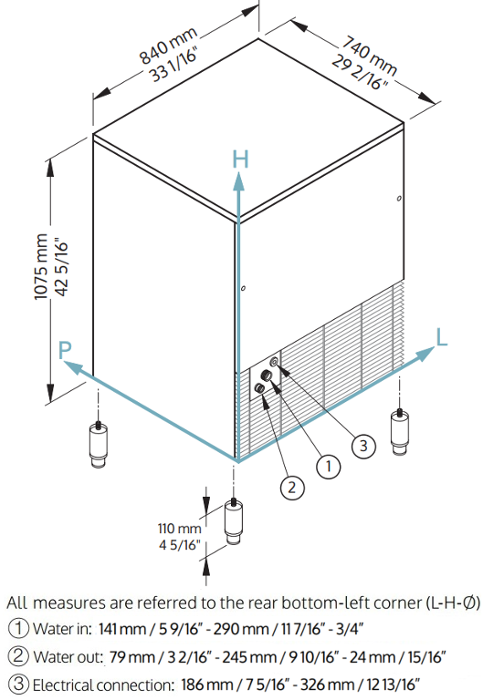 840 mm
33 1/16"

740 mm
29 2/16"

1075 mm
42 5/16"

H

P

L

3

1

2

110 mm
4 5/16"

All measures are referred to the rear bottom-left corner (L-H-Ø)

① Water in: 141 mm / 5 9/16" - 290 mm / 11 7/16" - 3/4"

② Water out: 79 mm / 3 2/16" - 245 mm / 9 10/16" - 24 mm / 15/16"

③ Electrical connection: 186 mm / 7 5/16" - 326 mm / 12 13/16"