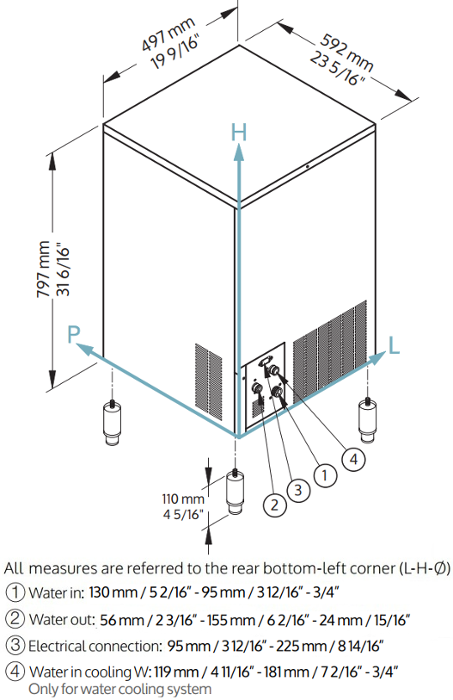 497 mm
19 9/16"

592 mm
23 5/16"

H

797 mm
31 6/16"

P

L

110 mm
4 5/16"

4
1
3
2

All measures are referred to the rear bottom-left corner (L-H-Ø)
① Water in: 130 mm / 5 2/16" - 95 mm / 3 12/16" - 3/4"
② Water out: 56 mm / 2 3/16" - 155 mm / 6 2/16" - 24 mm / 15/16"
③ Electrical connection: 95 mm / 3 12/16" - 225 mm / 8 14/16"
④ Water in cooling W: 119 mm / 4 11/16" - 181 mm / 7 2/16" - 3/4"
Only for water cooling system