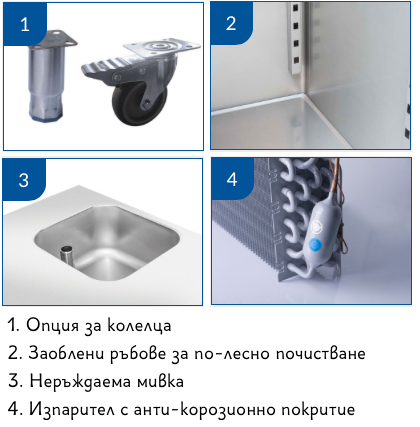 1

2

3

4

1. Опция за колелца
2. Заоблени ръбове за по-лесно почистване
3. Неръждаема мивка
4. Изпарител с анти-корозионно покритие