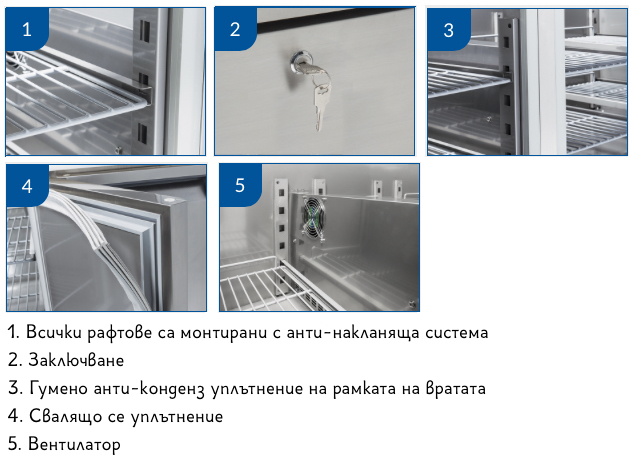 1

2

3

4

5

1. Всички рафтове са монтирани с анти-накланяща система
2. Заключване
3. Гумено анти-конденз уплътнение на рамката на вратата
4. Свалящо се уплътнение
5. Вентилатор