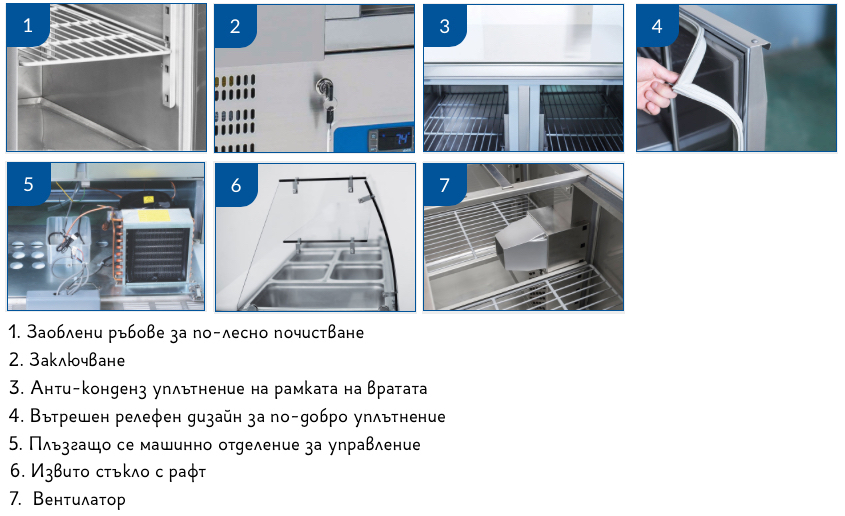 1

2

3

4

5

6

7

1. Заоблени ръбове за по-лесно почистване
2. Заключване
3. Анти-конденз уплътнение на рамката на вратата
4. Вътрешен релефен дизайн за по-добро уплътнение
5. Плъзгащо се машинно отделение за управление
6. Извито стъкло с рафт
7. Вентилатор