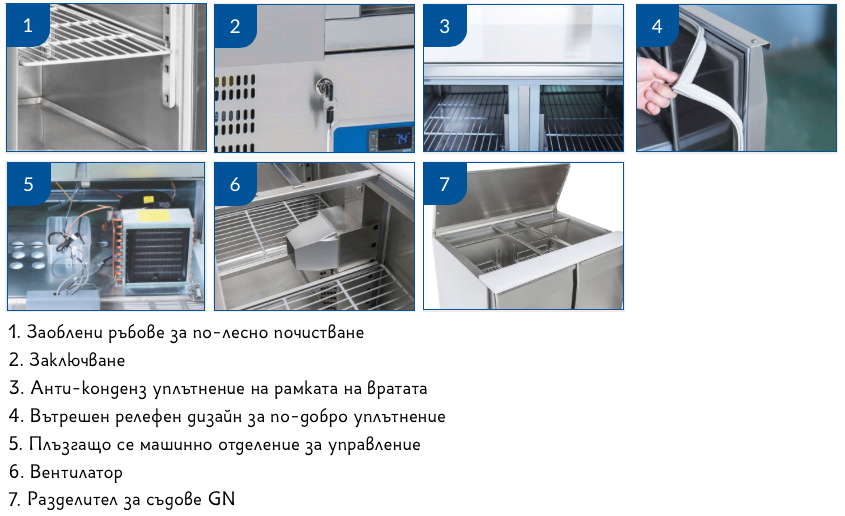 1

2

3

4

5

6

7

1. Заоблени ръбове за по-лесно почистване
2. Заключване
3. Анти-конденз уплътнение на рамката на вратата
4. Вътрешен релефен дизайн за по-добро уплътнение
5. Плъзгащо се машинно отделение за управление
6. Вентилатор
7. Разделител за съдове GN