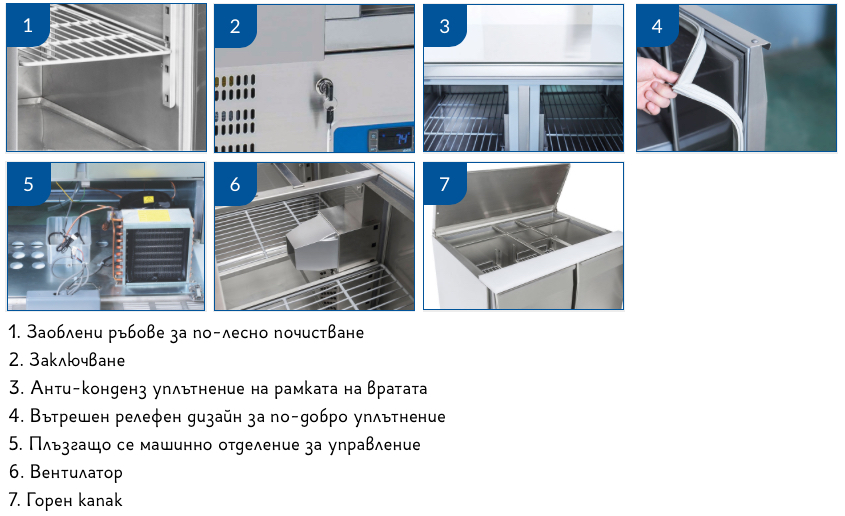 1

2

3

4

5

6

7

1. Заоблени ръбове за по-лесно почистване
2. Заключване
3. Анти-конденз уплътнение на рамката на вратата
4. Вътрешен релефен дизайн за по-добро уплътнение
5. Плъзгащо се машинно отделение за управление
6. Вентилатор
7. Горен капак